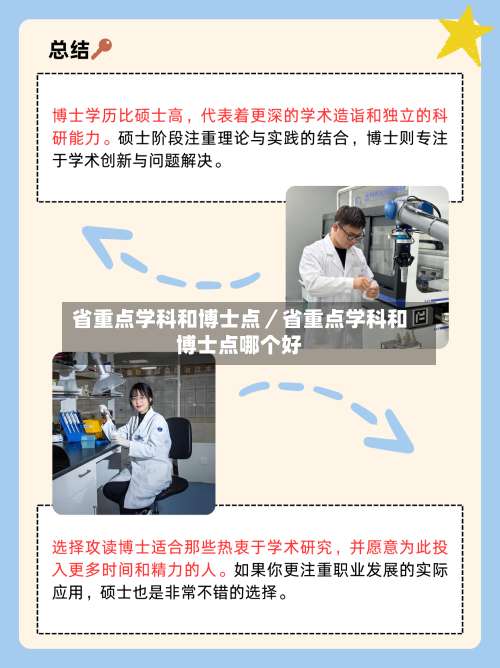 总结

博士学历比硕士高，代表着更深的学术造诣和独立的科研能力。硕士阶段注重理论与实践的结合，博士则专注于学术创新与问题解决。

省重点学科和博士点／省重点学科和博士点哪个好

选择攻读博士适合那些热衷于学术研究，并愿意为此投入更多时间和精力的人。如果你更注重职业发展的实际应用，硕士也是非常不错的选择。